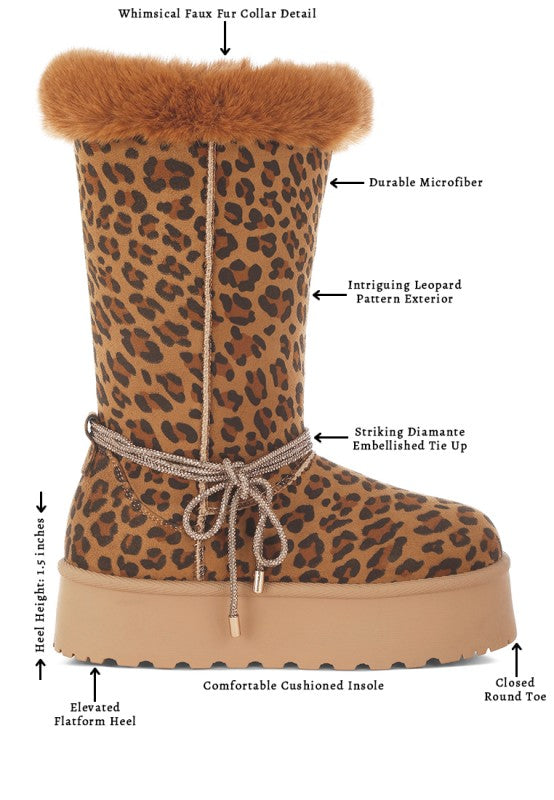 Whimsical Faux Fur Collar Detail

Durable Microfiber

Intriguing Leopard Pattern Exterior

Striking Diamante Embellished Tie Up

Heel Height: 1.5 inches

Elevated Flatform Heel

Comfortable Cushioned Insole

Closed Round Toe